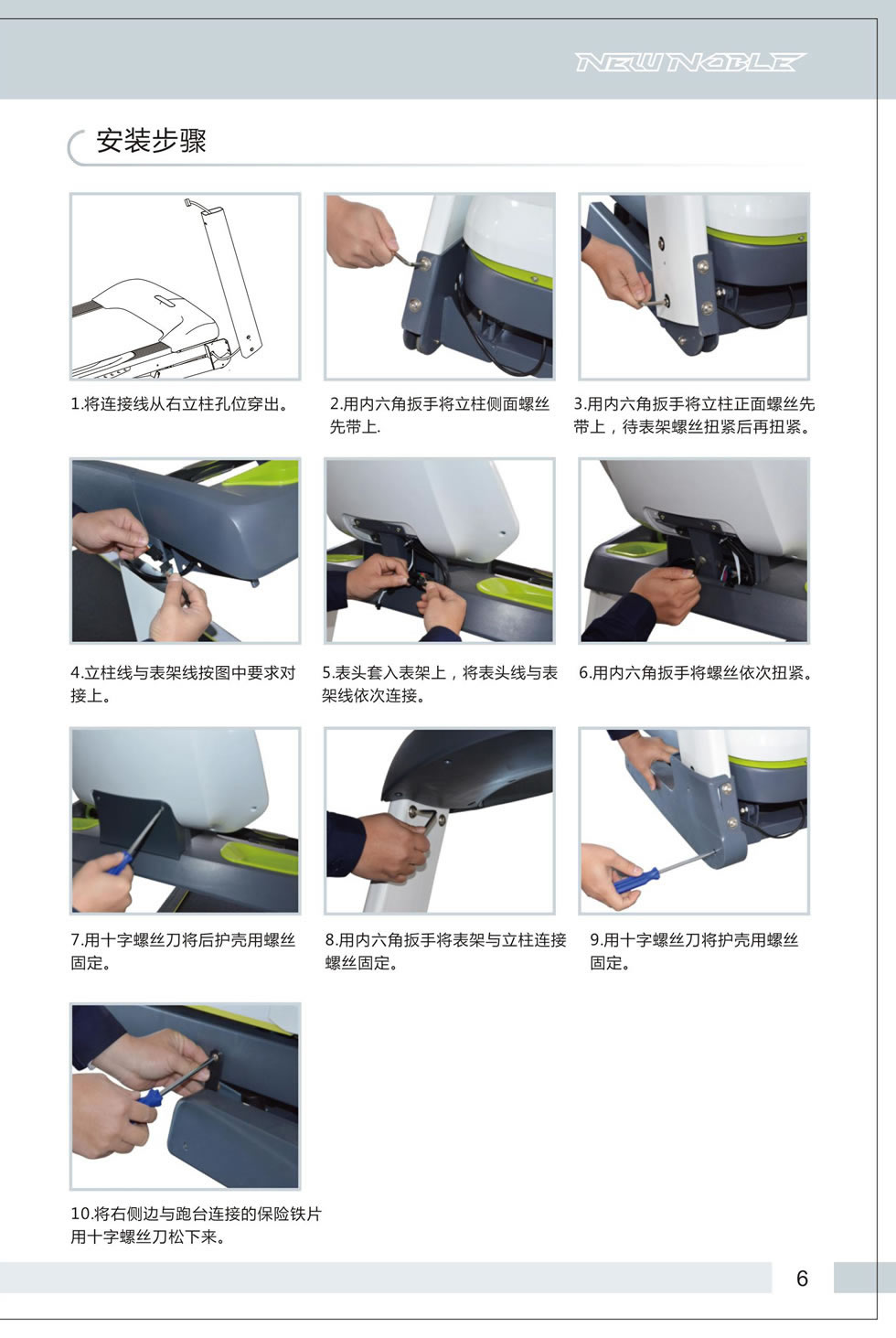 NEW NOBLE

安装步骤

1.将连接线从右立柱孔位穿出。

2.用内六角扳手将立柱侧面螺丝先带上.

3.用内六角扳手将立柱正面螺丝先带上，待表架螺丝扭紧后再扭紧。

4.立柱线与表架线按图中要求对接上。

5.表头套入表架上，将表头线与表架线依次连接。

6.用内六角扳手将螺丝依次扭紧。

7.用十字螺丝刀将后护壳用螺丝固定。

8.用内六角扳手将表架与立柱连接螺丝固定。

9.用十字螺丝刀将护壳用螺丝固定。

10.将右侧边与跑台连接的保险铁片用十字螺丝刀松下来。

6